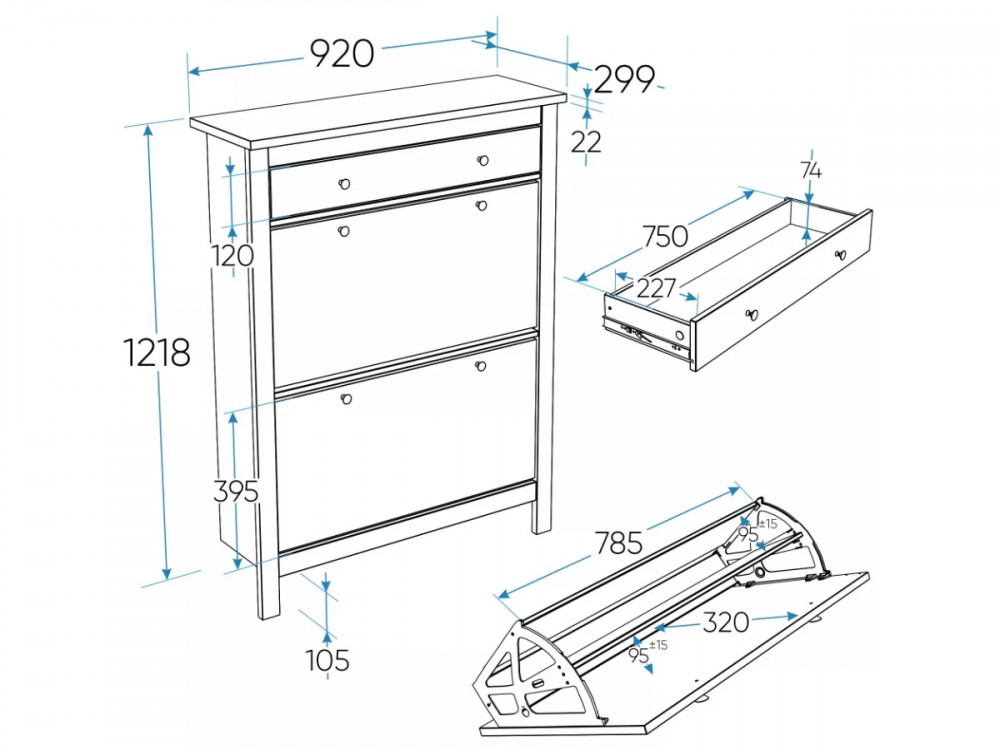 920
299
22
120
1218
395
105
74
750
227
785
95 ±15
320
95 ±15