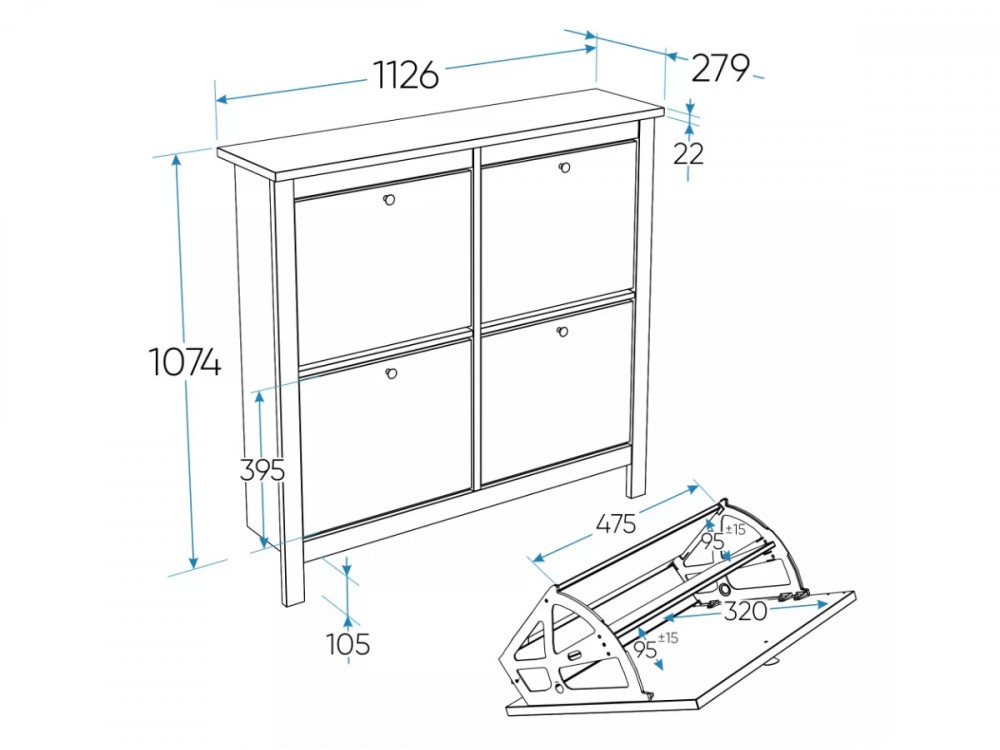 1126
279
22
1074
395
105
475
95 ±15
320
95 ±15