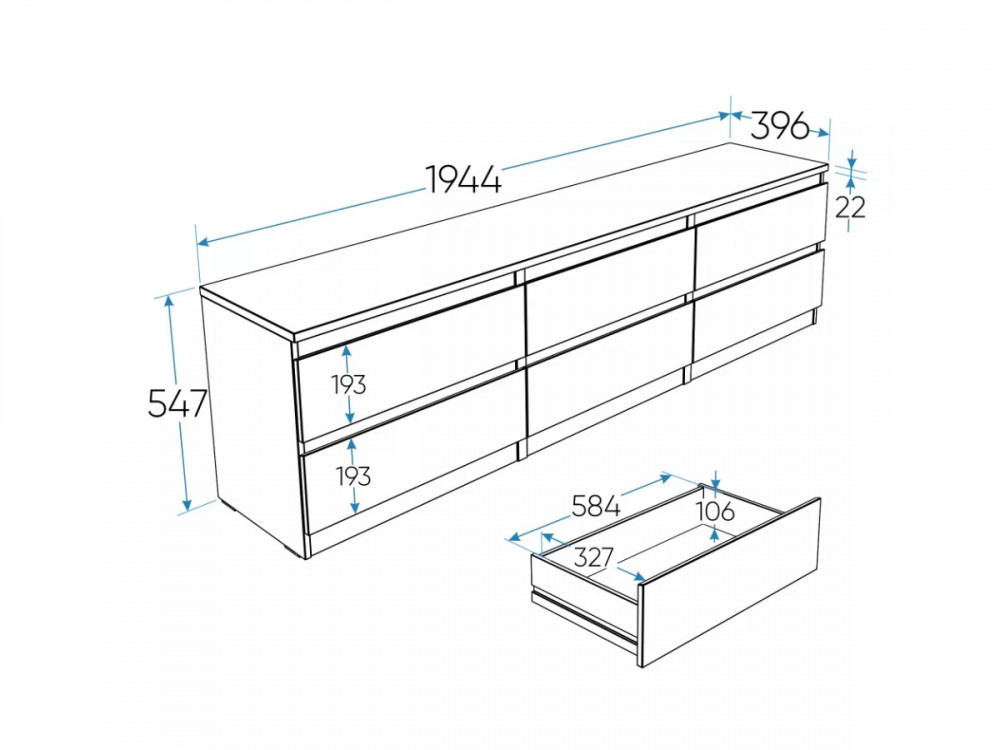 1944
396
22
547
193
193
584
106
327