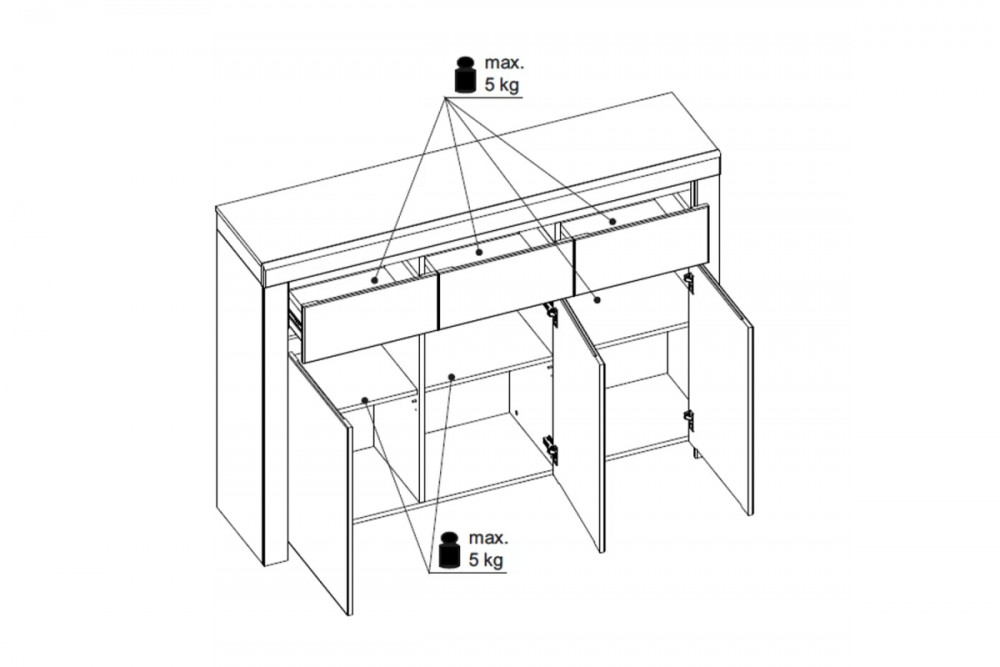 max.
5 kg

max.
5 kg