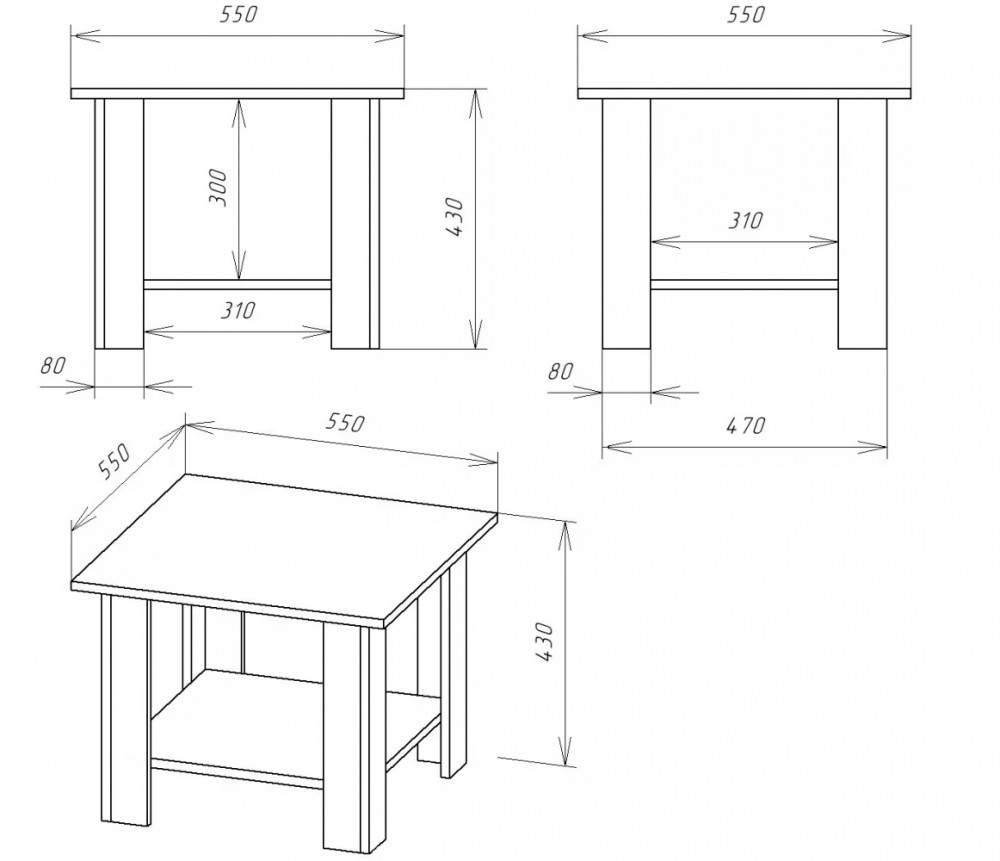 550

300

430

310

80

550

310

80

470

550

550

430