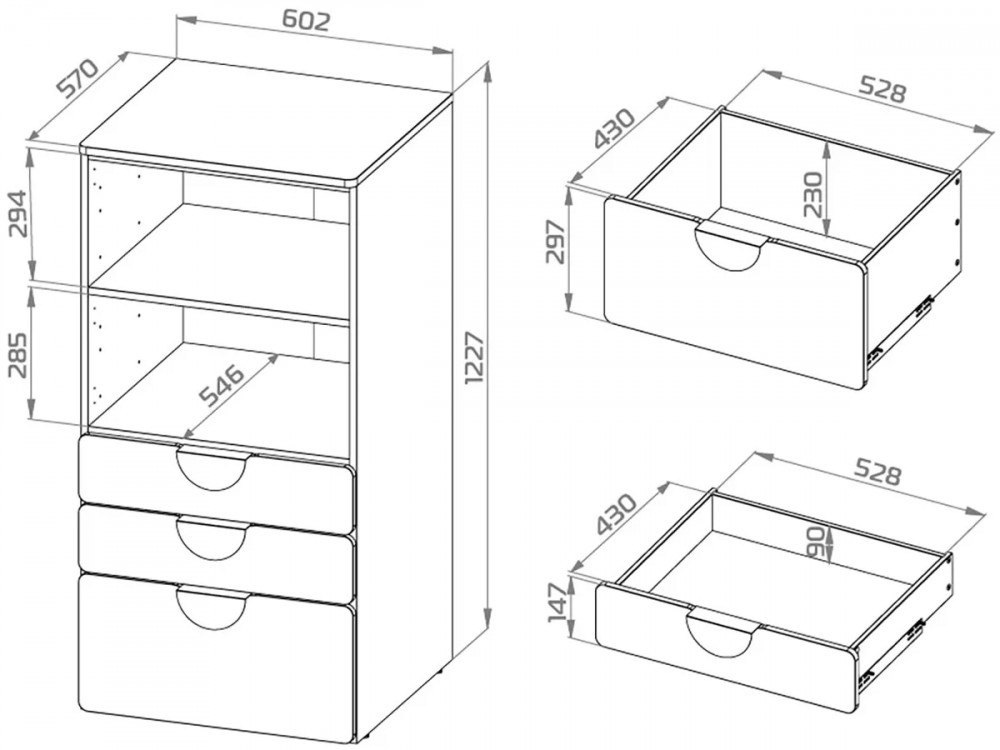 602
570
294
285
546
1227
528
430
230
297
528
430
90
147