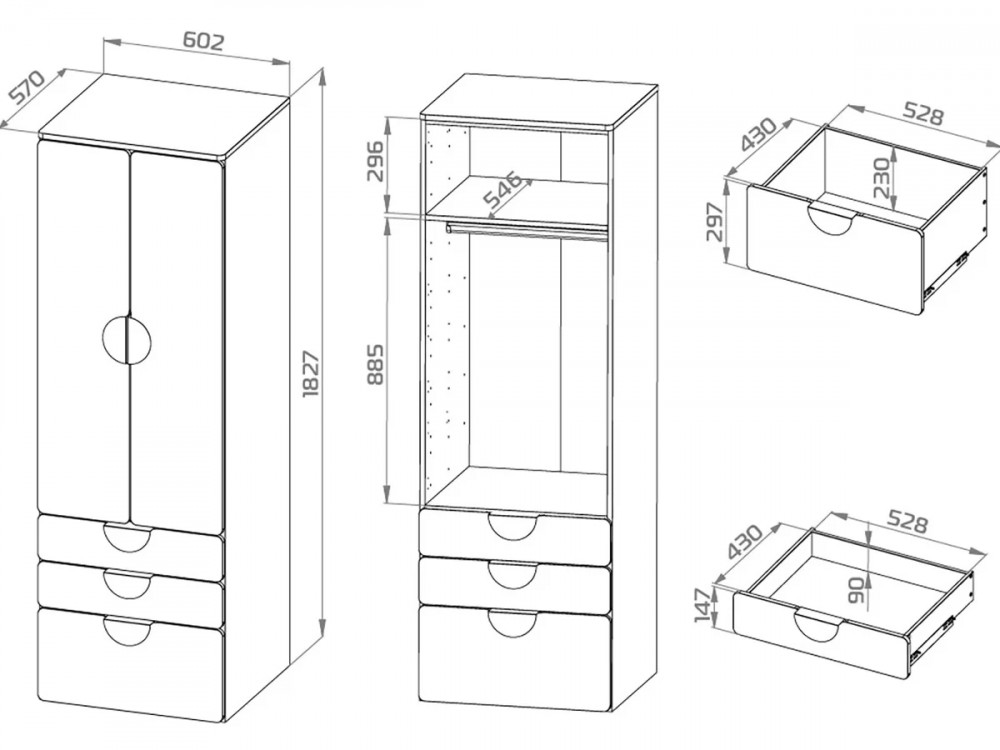 602
570
1827
296
546
885
430
528
230
297
430
528
90
147