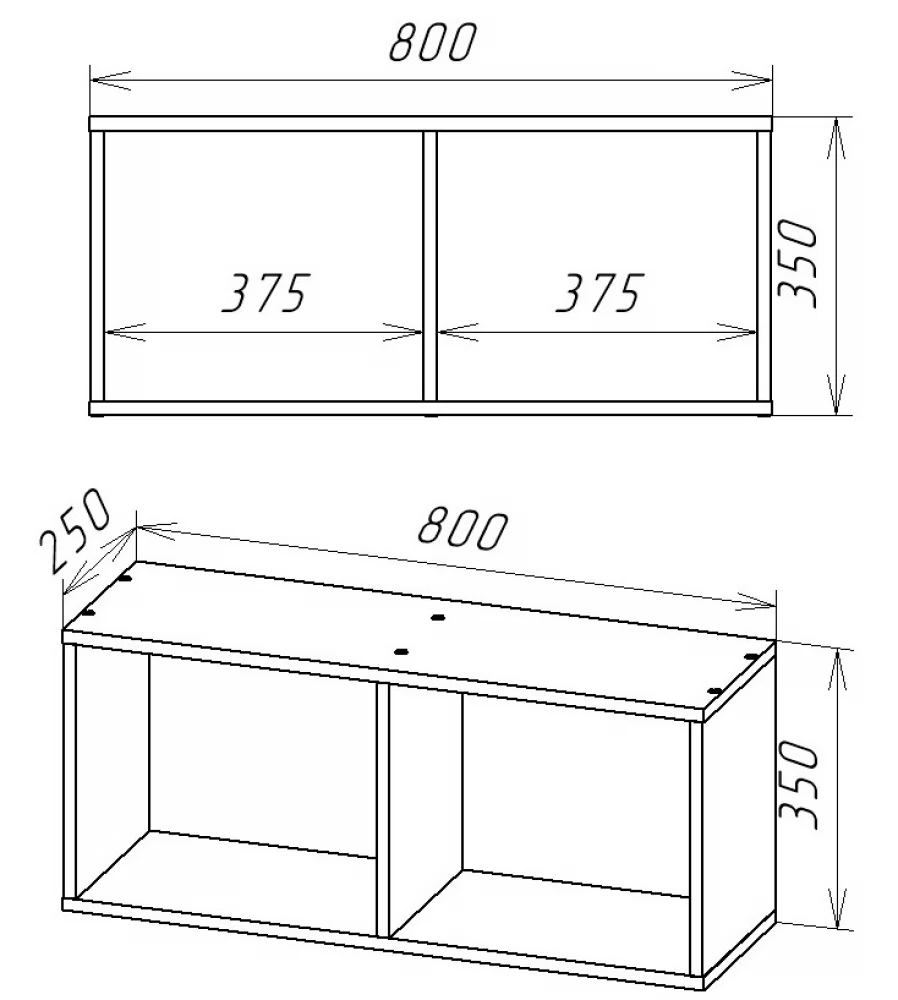 800
375
375
350
250
800
350