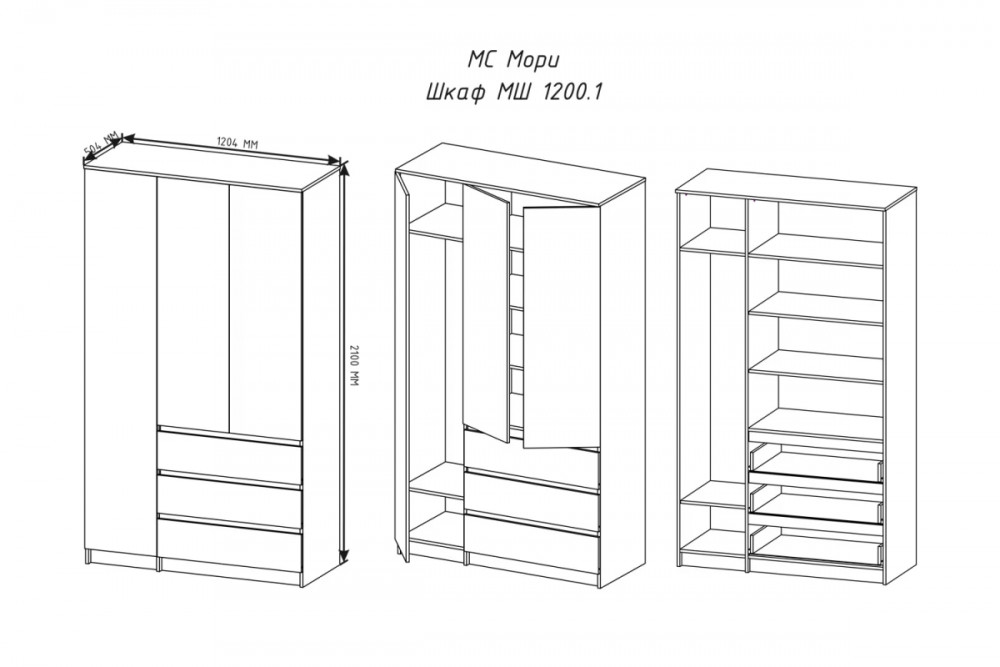 МС Мори
Шкаф МШ 1200.1

504 мм
1204 мм
2100 мм