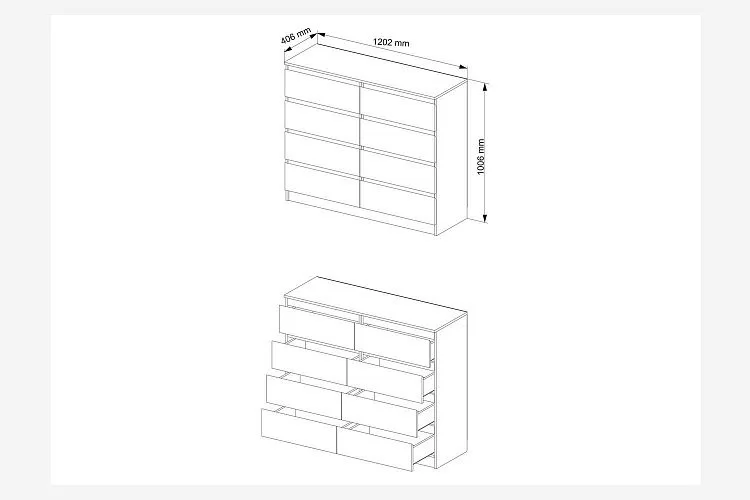 406 mm
1202 mm
1006 mm