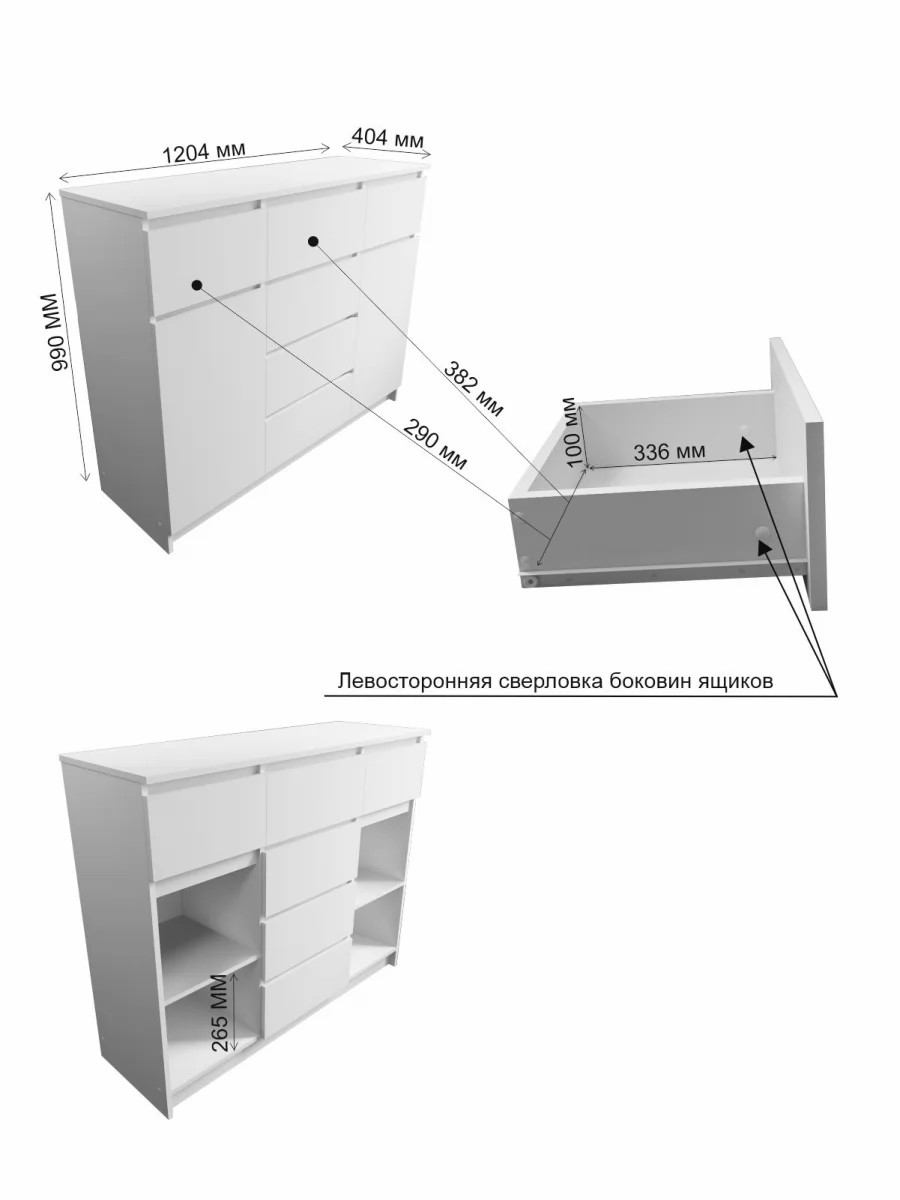 1204 мм
404 мм
990 ММ
382 мм
290 мм
100 мм
336 мм
Левосторонняя сверловка боковин ящиков
265 ММ