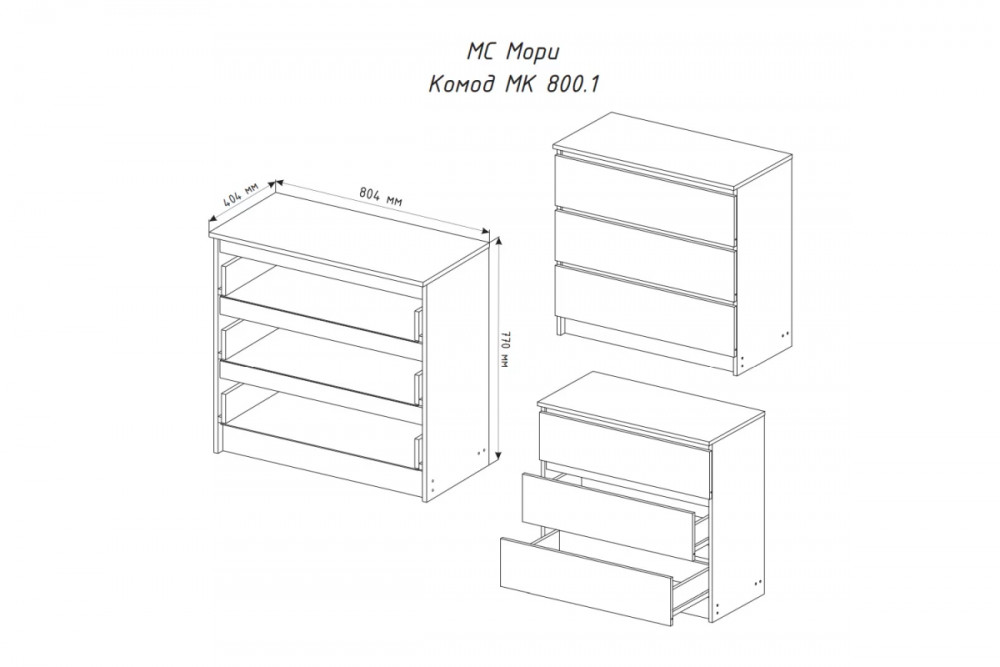 МС Мори
Комод МК 800.1

404 мм
804 мм
770 мм