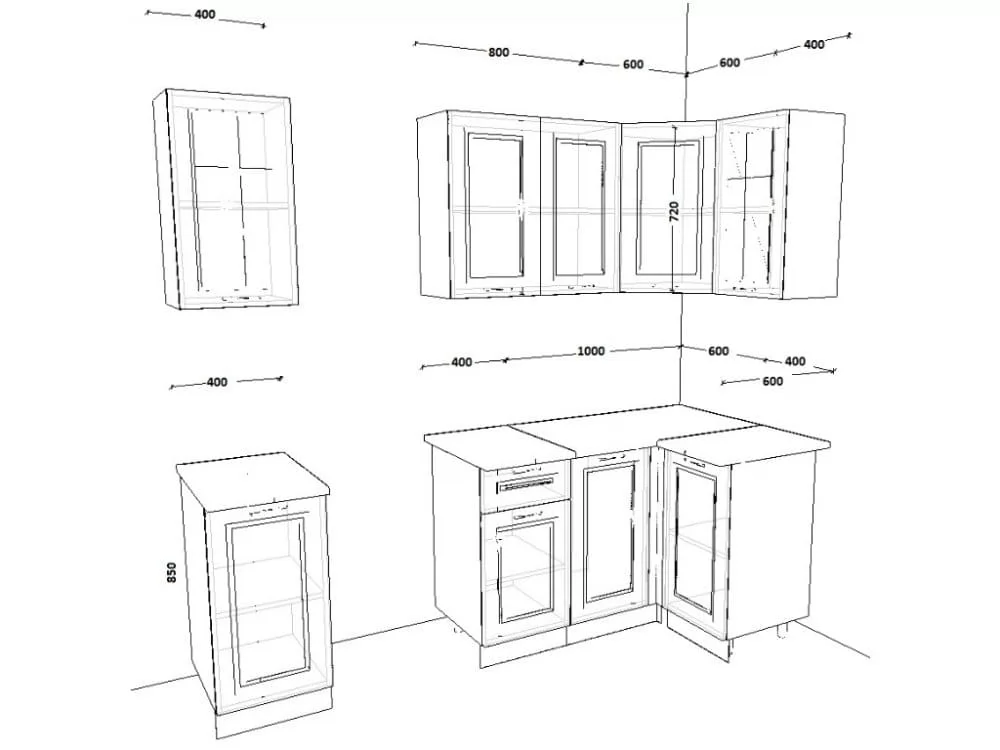 400

800 600 600 400

720

400

400 1000 600 400

600

850