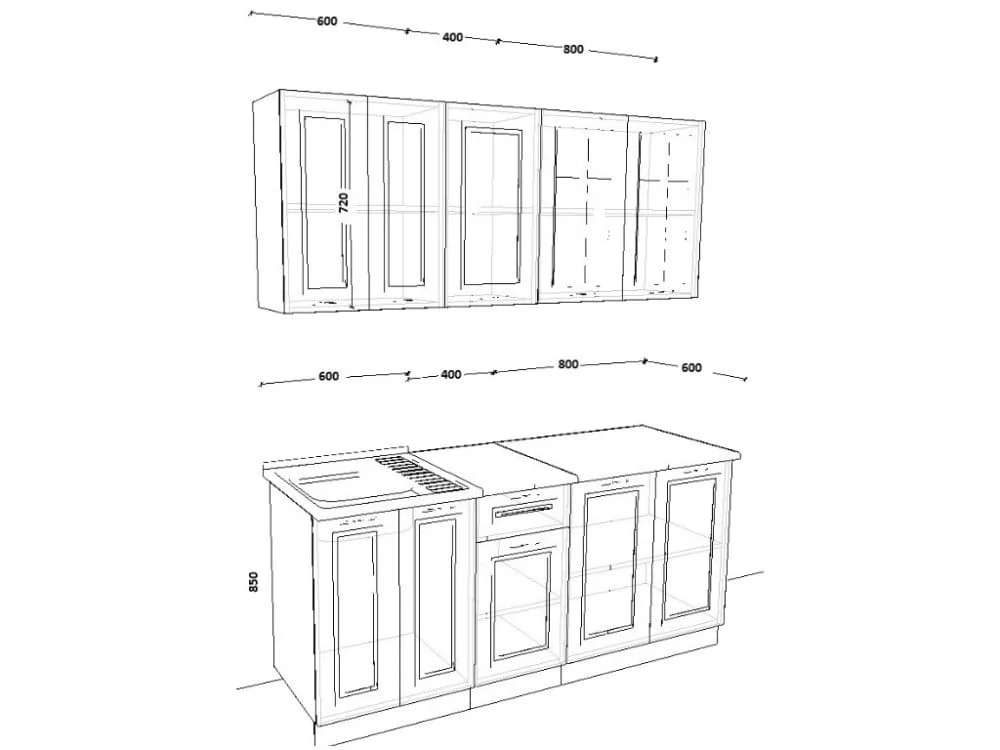 600 400 800

720

600 400 800 600

850