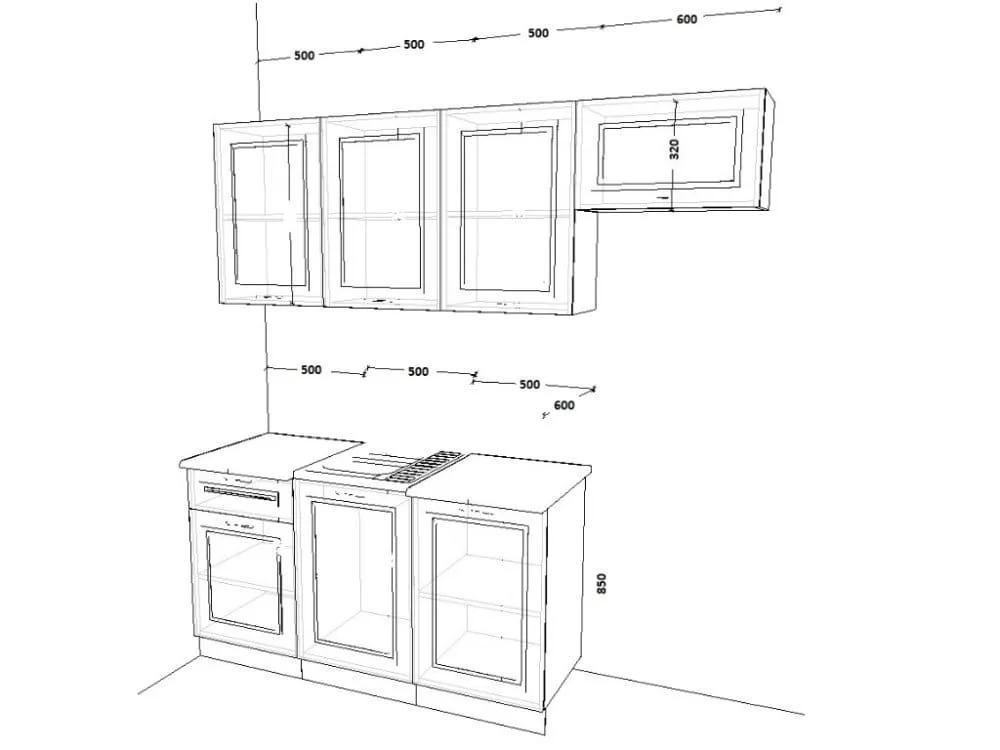 500
500
500
600
320
500
500
500
600
850