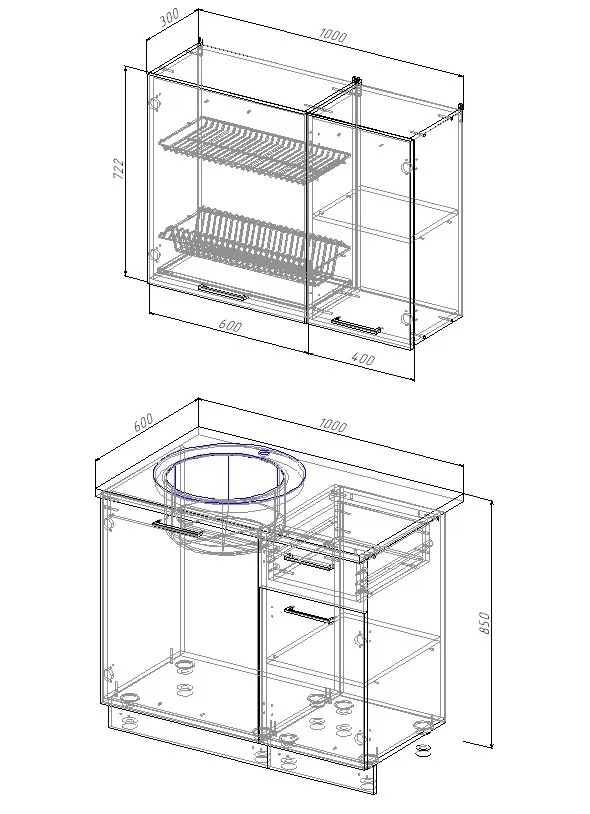 300
1000
722
600
400
600
1000
850