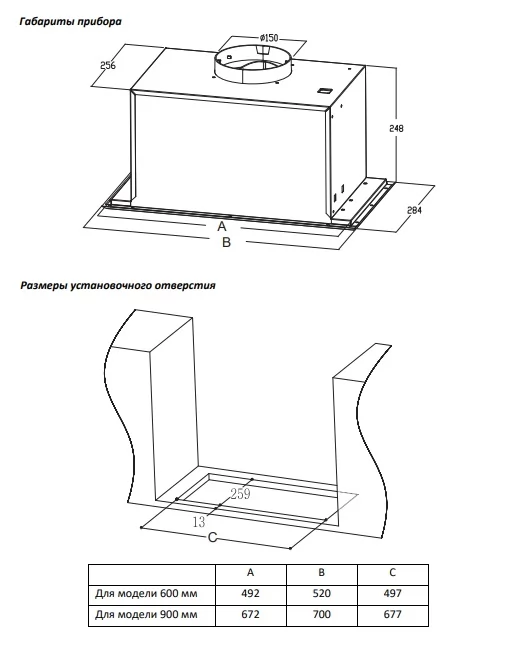 Габариты прибора

256

ø150

248

284

A

B

Размеры установочного отверстия

259

13

C

| | A | B | C |
|---|---|---|---|
| Для модели 600 мм | 492 | 520 | 497 |
| Для модели 900 мм | 672 | 700 | 677 |