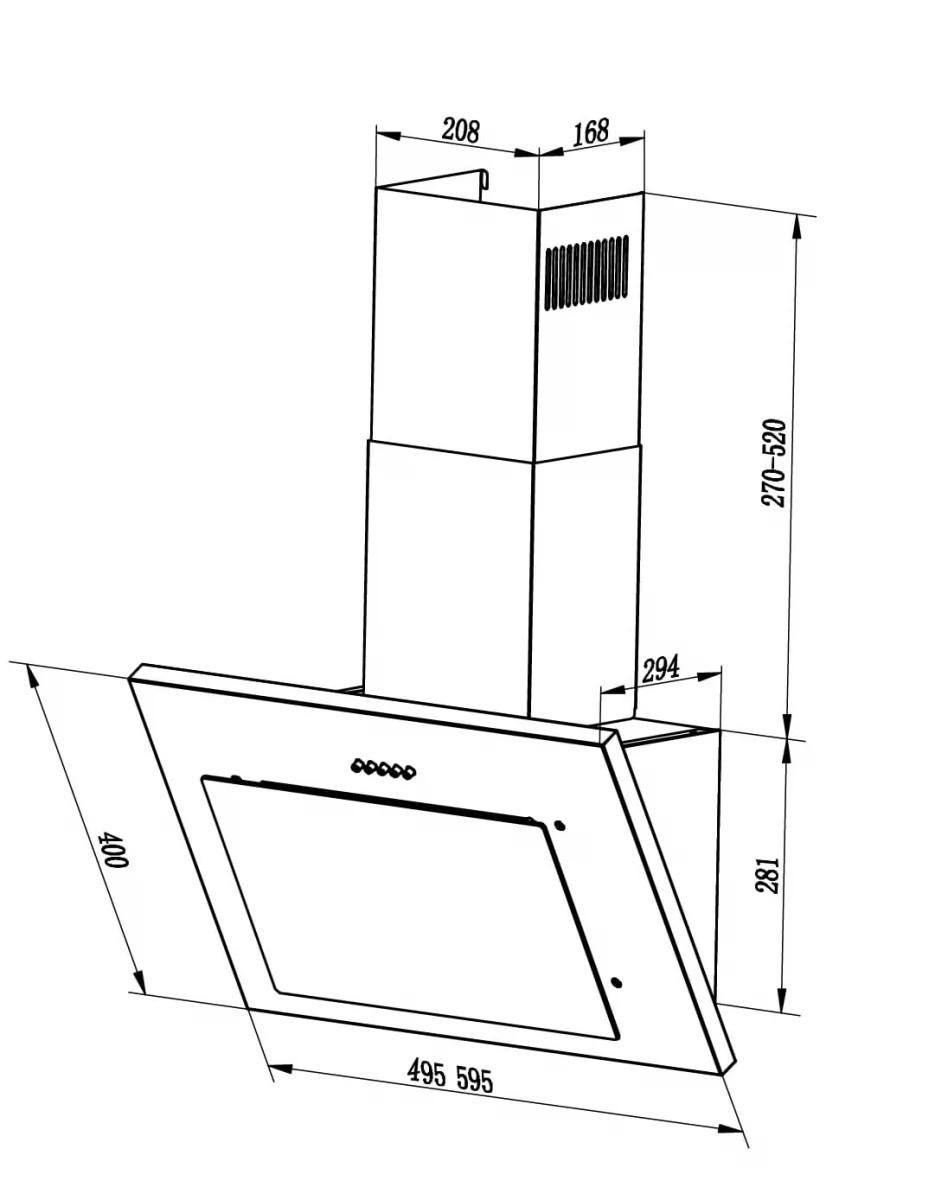 208
168
270-520
294
400
281
495 595