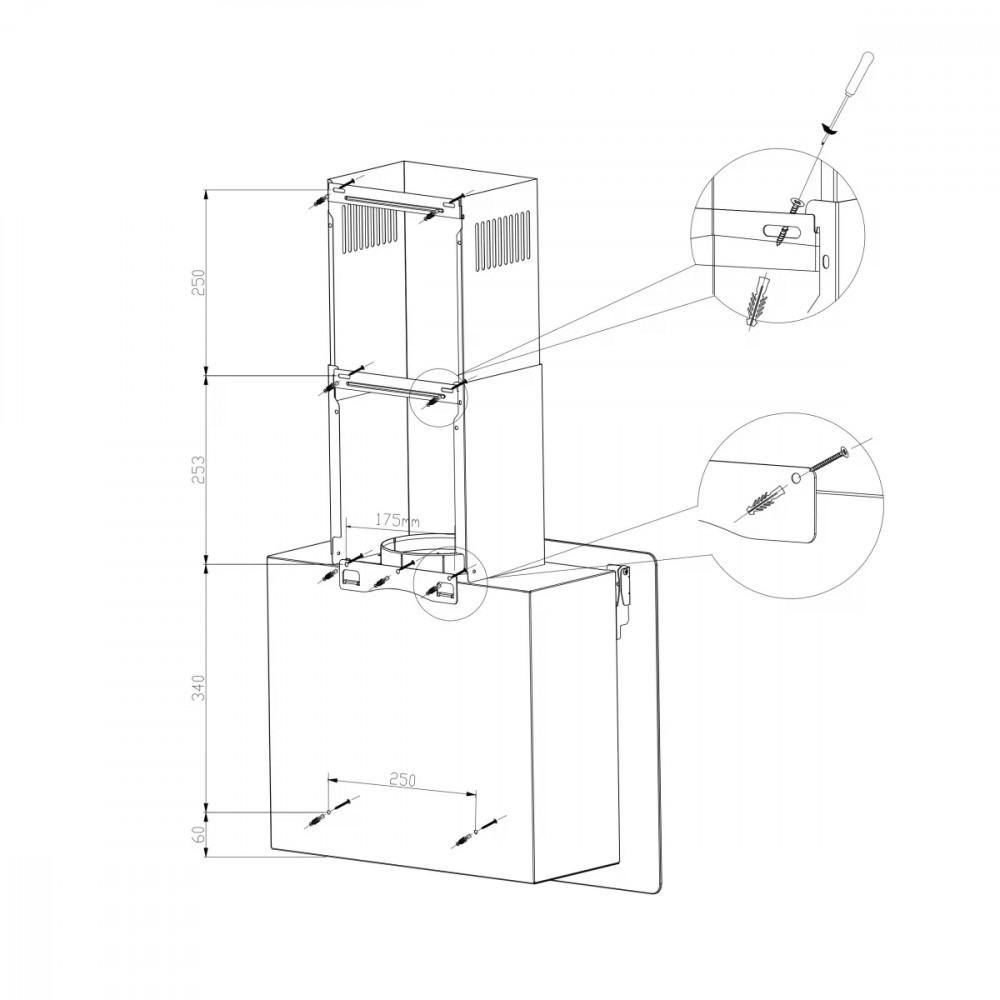 250

253

175mm

340

250

60