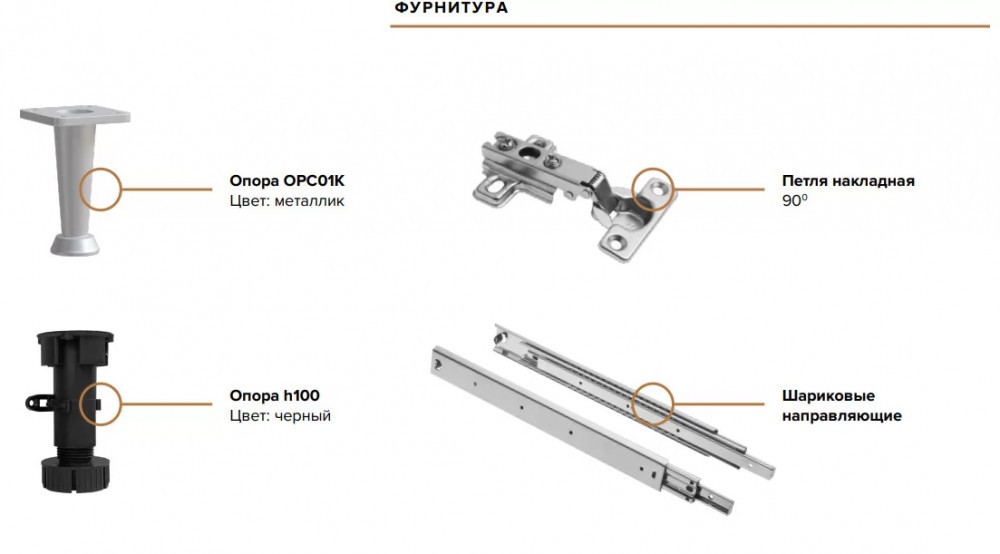 ФУРНИТУРА

Опора OPC01K
Цвет: металлик

Петля накладная
$90^0$

Опора h100
Цвет: черный

Шариковые направляющие