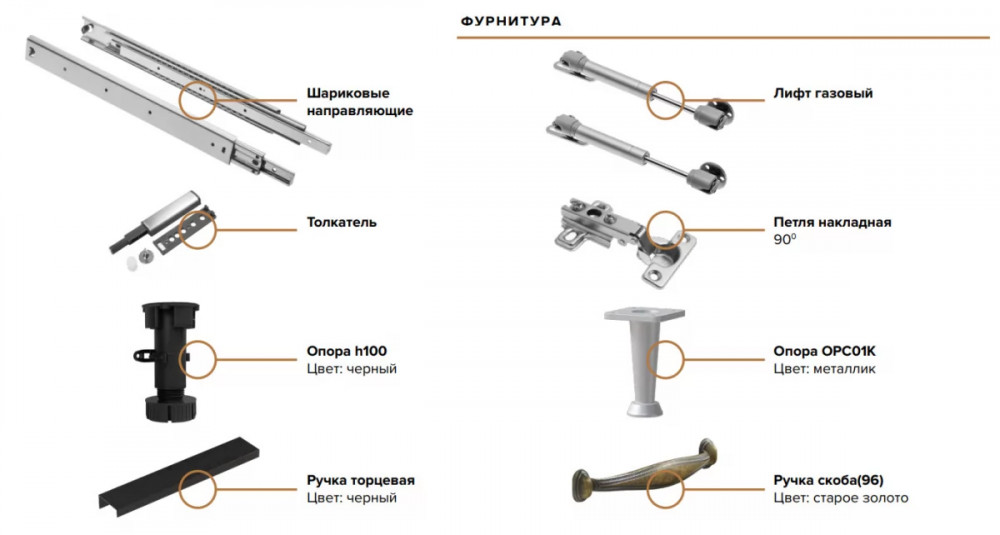 ФУРНИТУРА

Шариковые направляющие

Толкатель

Опора h100
Цвет: черный

Ручка торцевая
Цвет: черный

Лифт газовый

Петля накладная
$90^0$

Опора OPC01K
Цвет: металлик

Ручка скоба(96)
Цвет: старое золото