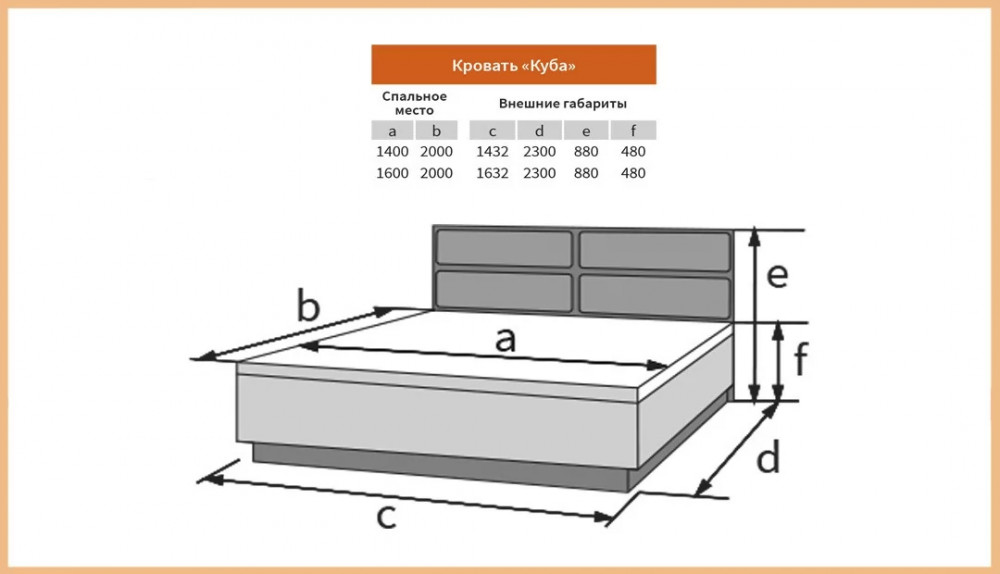 Кровать «Куба»

| Спальное место | | Внешние габариты | | | |
|---|---|---|---|---|---|
| a | b | c | d | e | f |
| 1400 | 2000 | 1432 | 2300 | 880 | 480 |
| 1600 | 2000 | 1632 | 2300 | 880 | 480 |

b
a
e
f
d
c