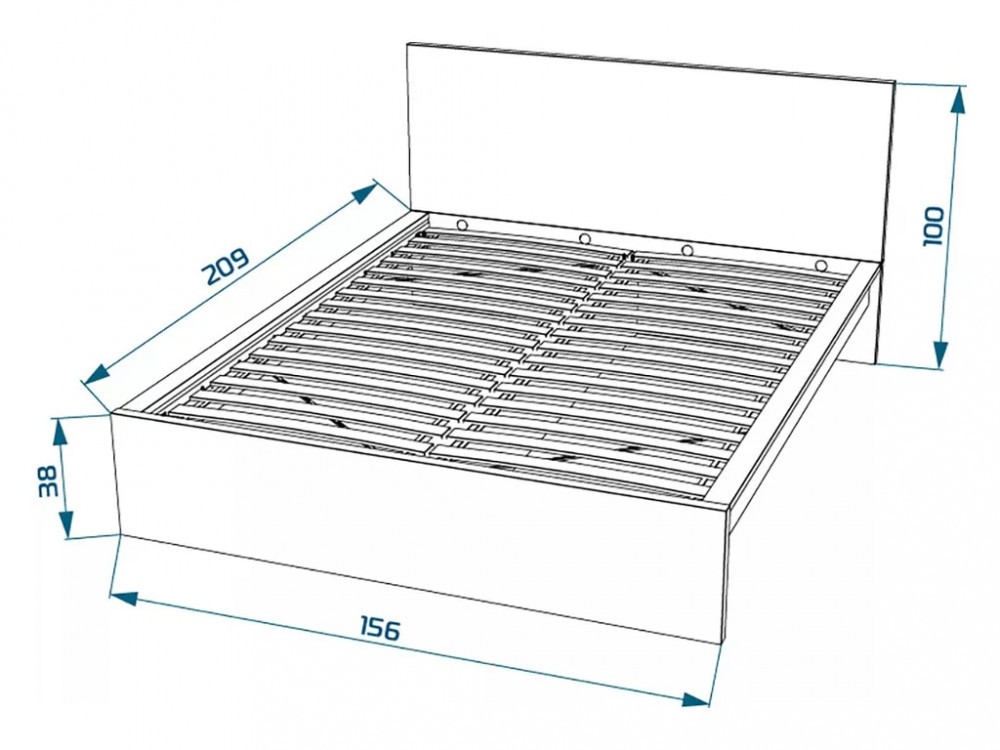 209

100

38

156