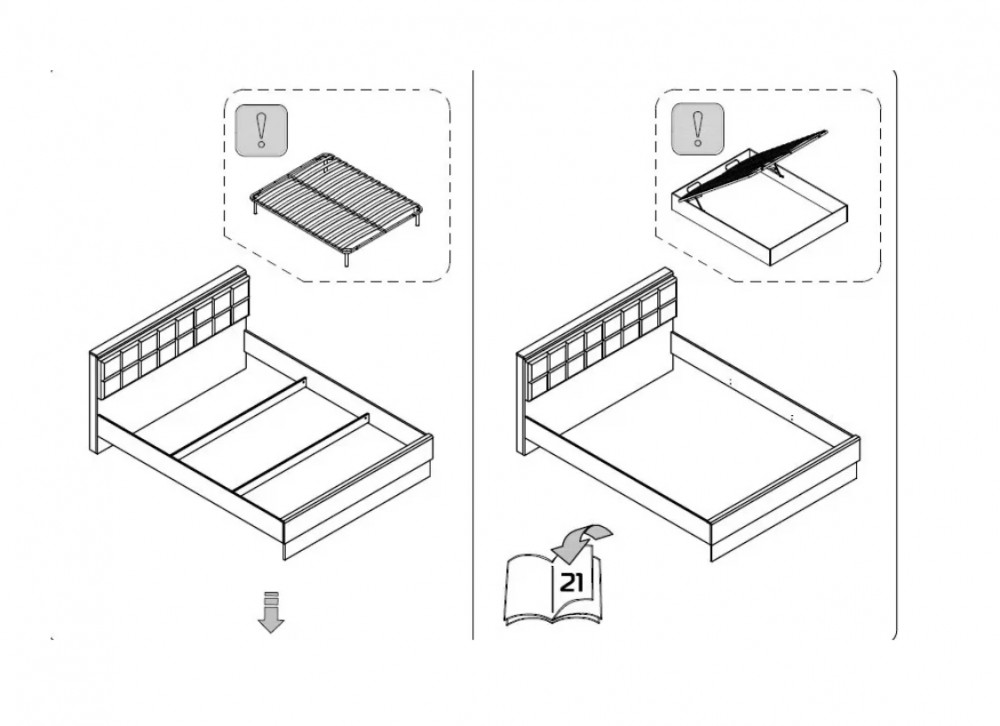 !

!

21