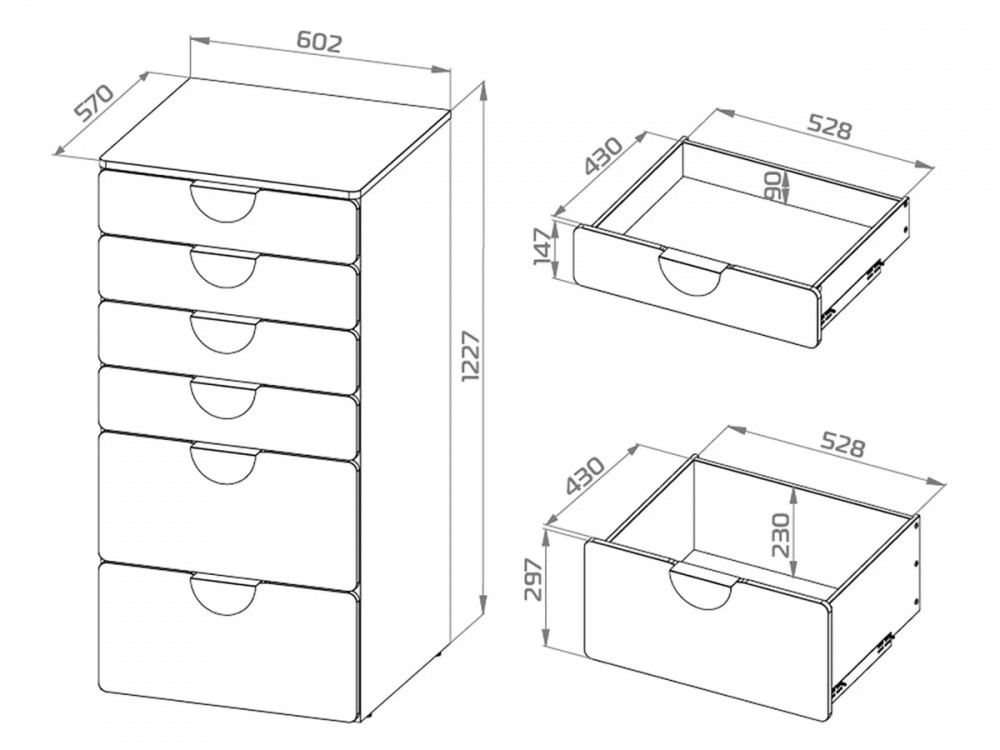 602
570
1227
528
430
90
147
528
430
230
297