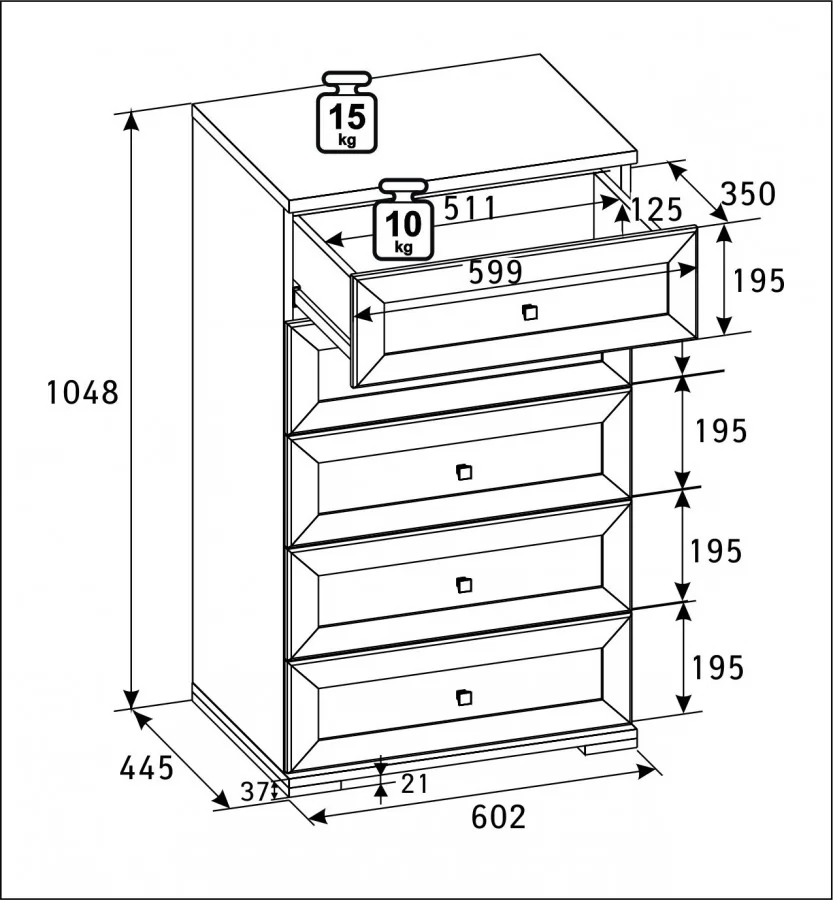 15 kg
10 kg
511
125
350
599
195
1048
195
195
195
445
37
21
602