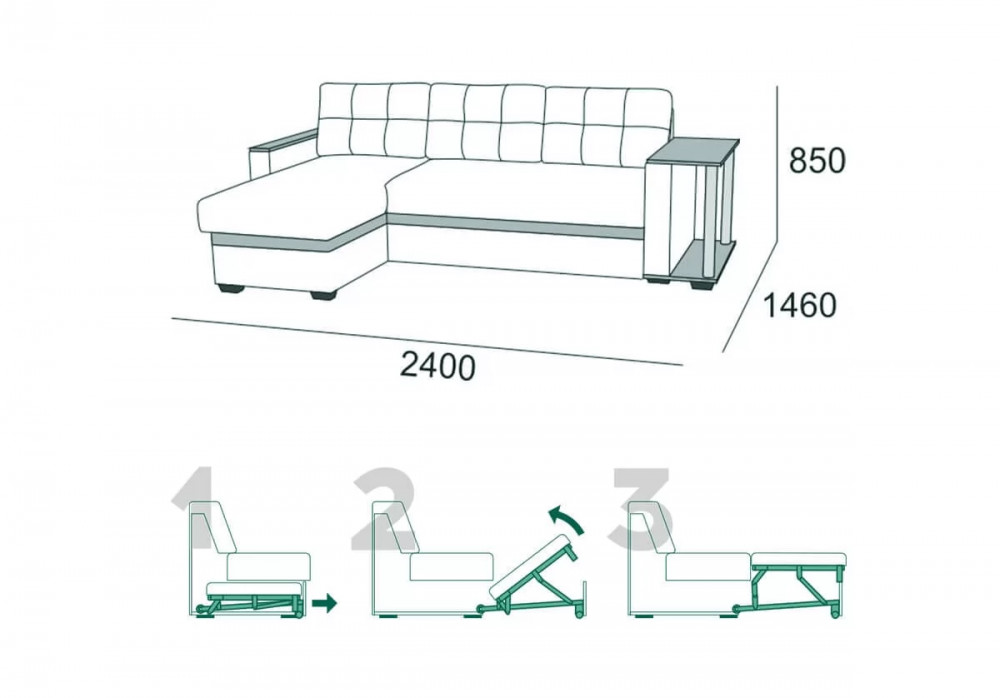 850

1460

2400

1

2

3