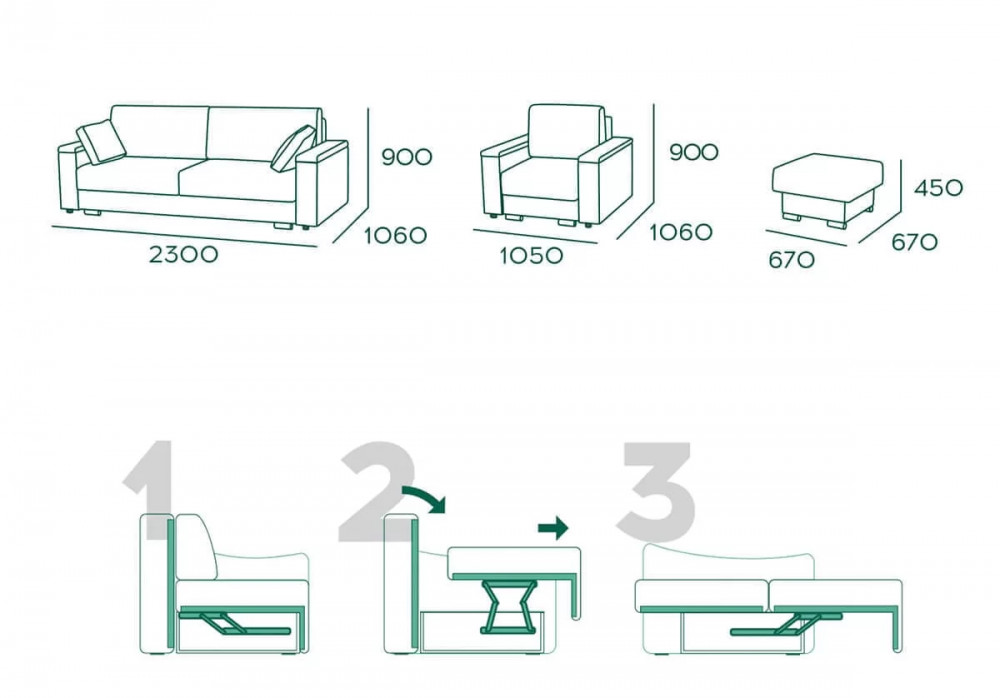 900
1060
2300
900
1060
1050
450
670
670
1
2
3