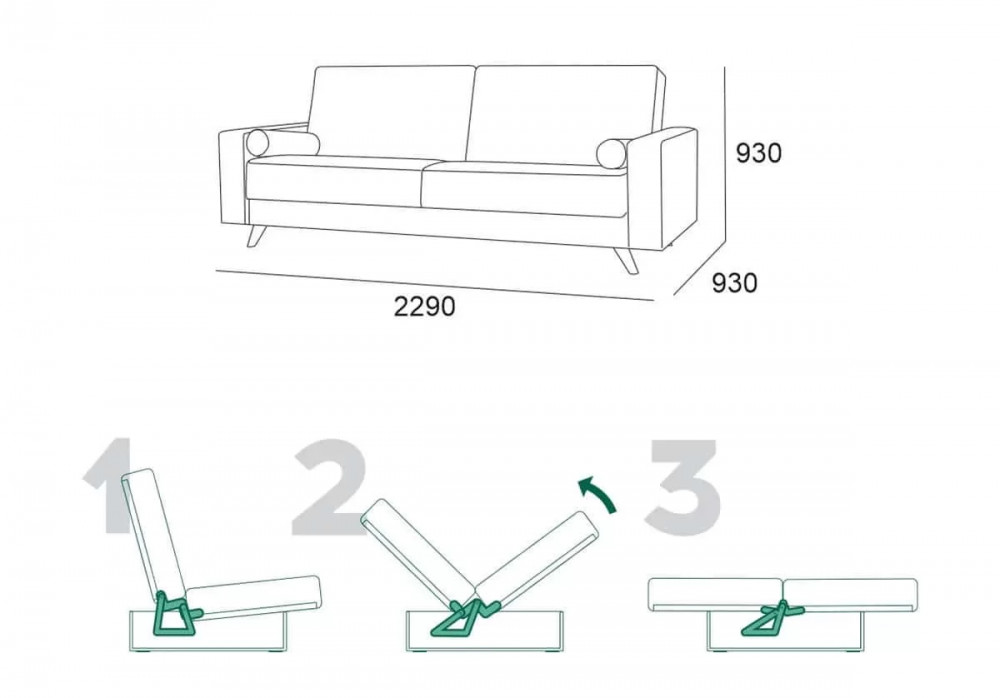 930

930

2290

1

2

3