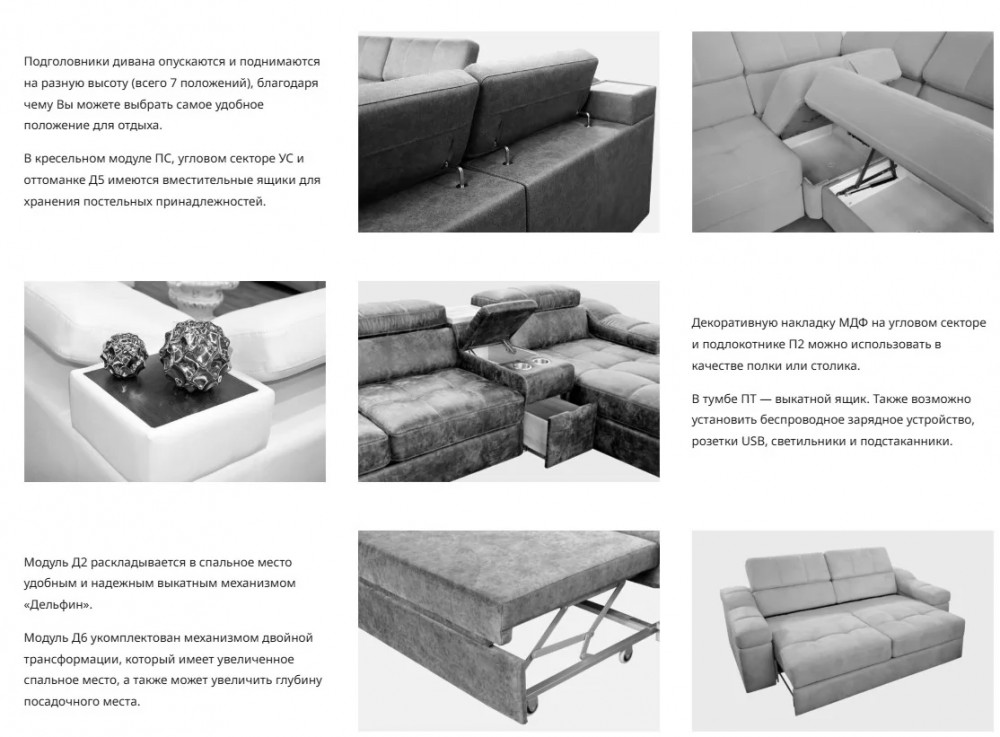 Подголовники дивана опускаются и поднимаются на разную высоту (всего 7 положений), благодаря чему Вы можете выбрать самое удобное положение для отдыха.

В кресельном модуле ПС, угловом секторе УС и оттоманке Д5 имеются вместительные ящики для хранения постельных принадлежностей.

Декоративную накладку МДФ на угловом секторе и подлокотнике П2 можно использовать в качестве полки или столика.

В тумбе ПТ — выкатной ящик. Также возможно установить беспроводное зарядное устройство, розетки USB, светильники и подстаканники.

Модуль Д2 раскладывается в спальное место удобным и надежным выкатным механизмом «Дельфин».

Модуль Д6 укомплектован механизмом двойной трансформации, который имеет увеличенное спальное место, а также может увеличить глубину посадочного места.