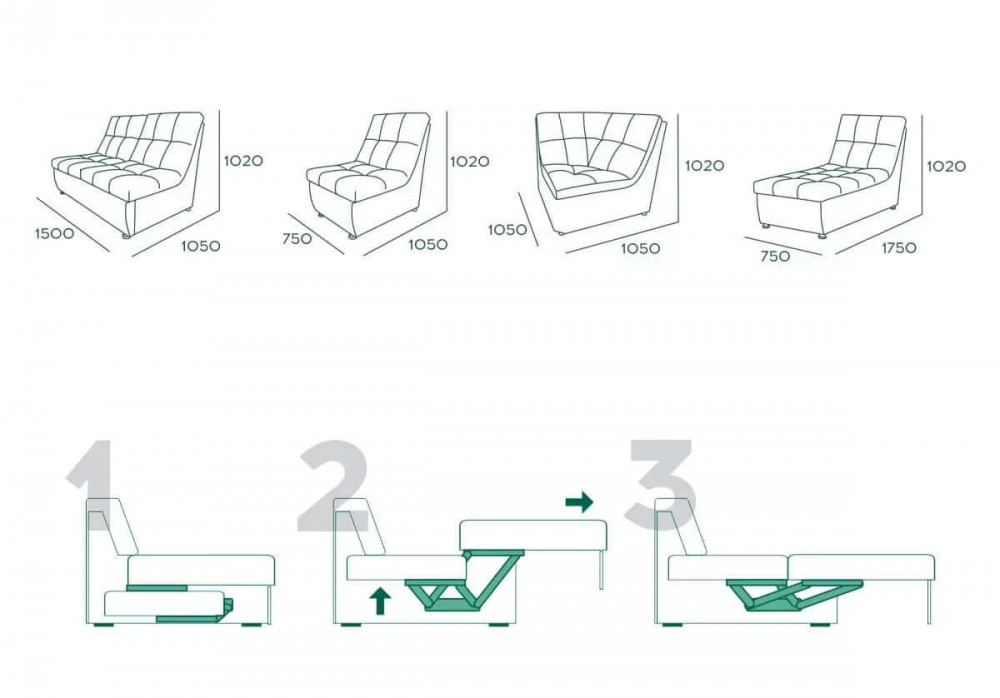 1020
1500
1050

1020
750
1050

1020
1050
1050

1020
750
1750

1

2

3